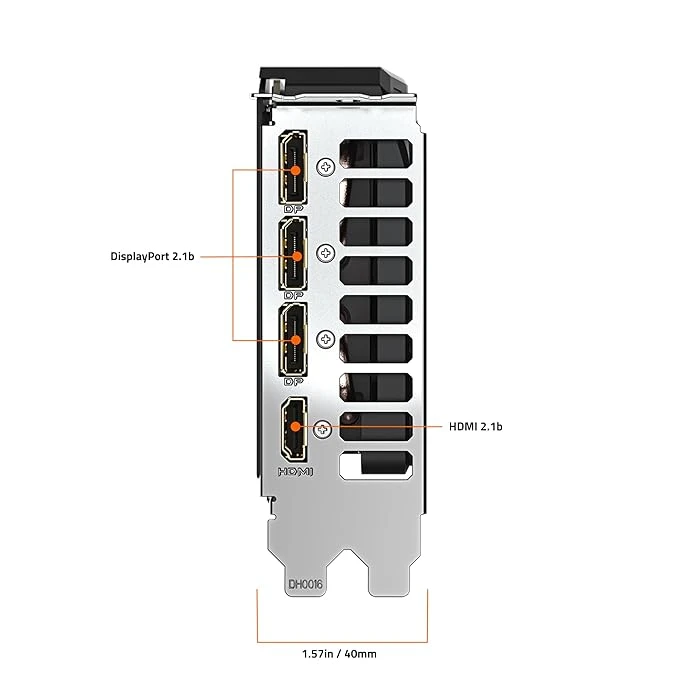 DP

DisplayPort 2.1b

DP

DP

HDMI 2.1b

HDMI

DH0016

1.57in / 40mm